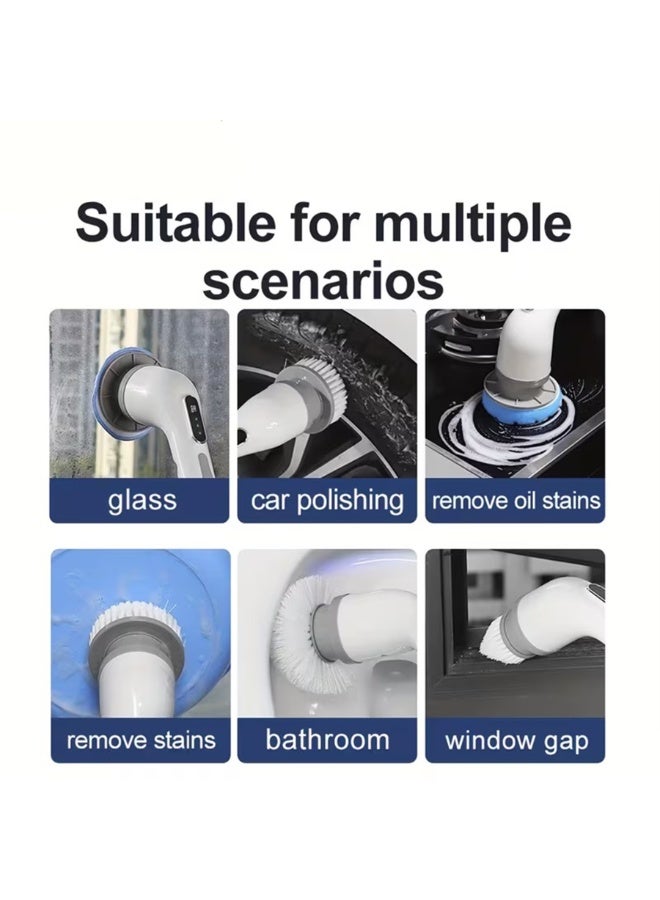 Suitable for multiple scenarios

glass

car polishing

remove oil stains

remove stains

bathroom

window gap